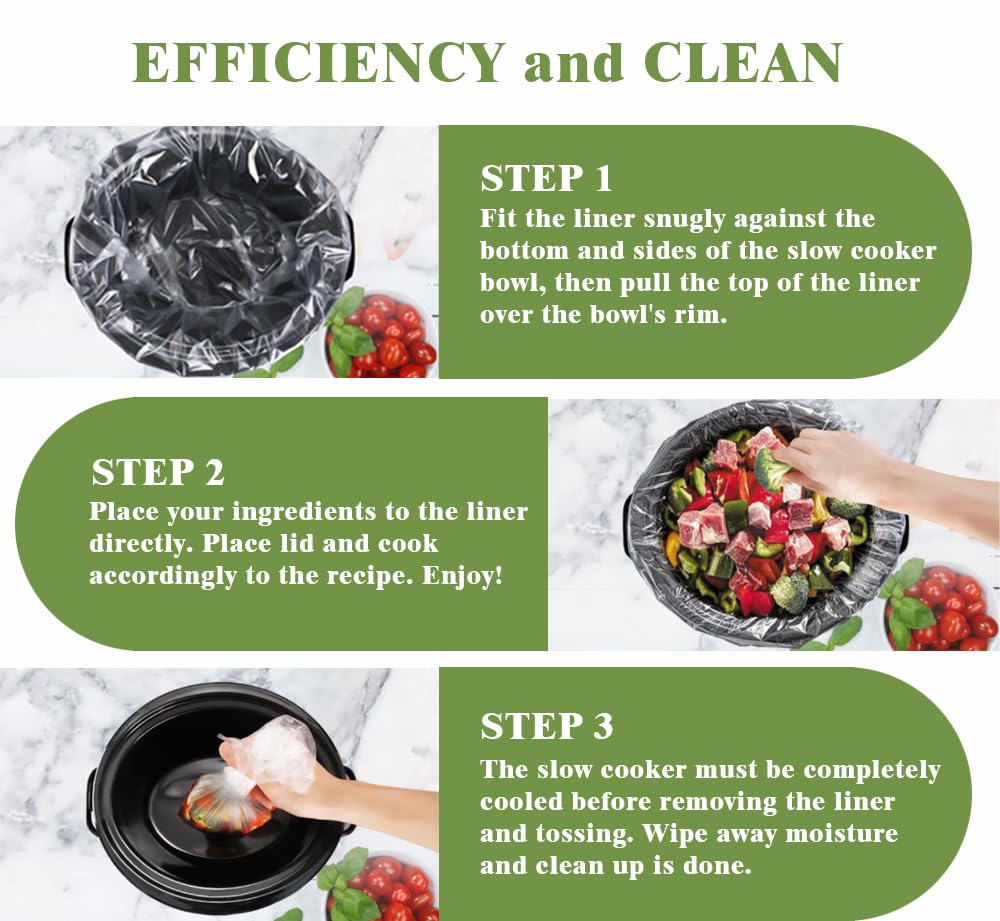 EFFICIENCY and CLEAN

STEP 1
Fit the liner snugly against the bottom and sides of the slow cooker bowl, then pull the top of the liner over the bowl's rim.

STEP 2
Place your ingredients to the liner directly. Place lid and cook accordingly to the recipe. Enjoy!

STEP 3
The slow cooker must be completely cooled before removing the liner and tossing. Wipe away moisture and clean up is done.