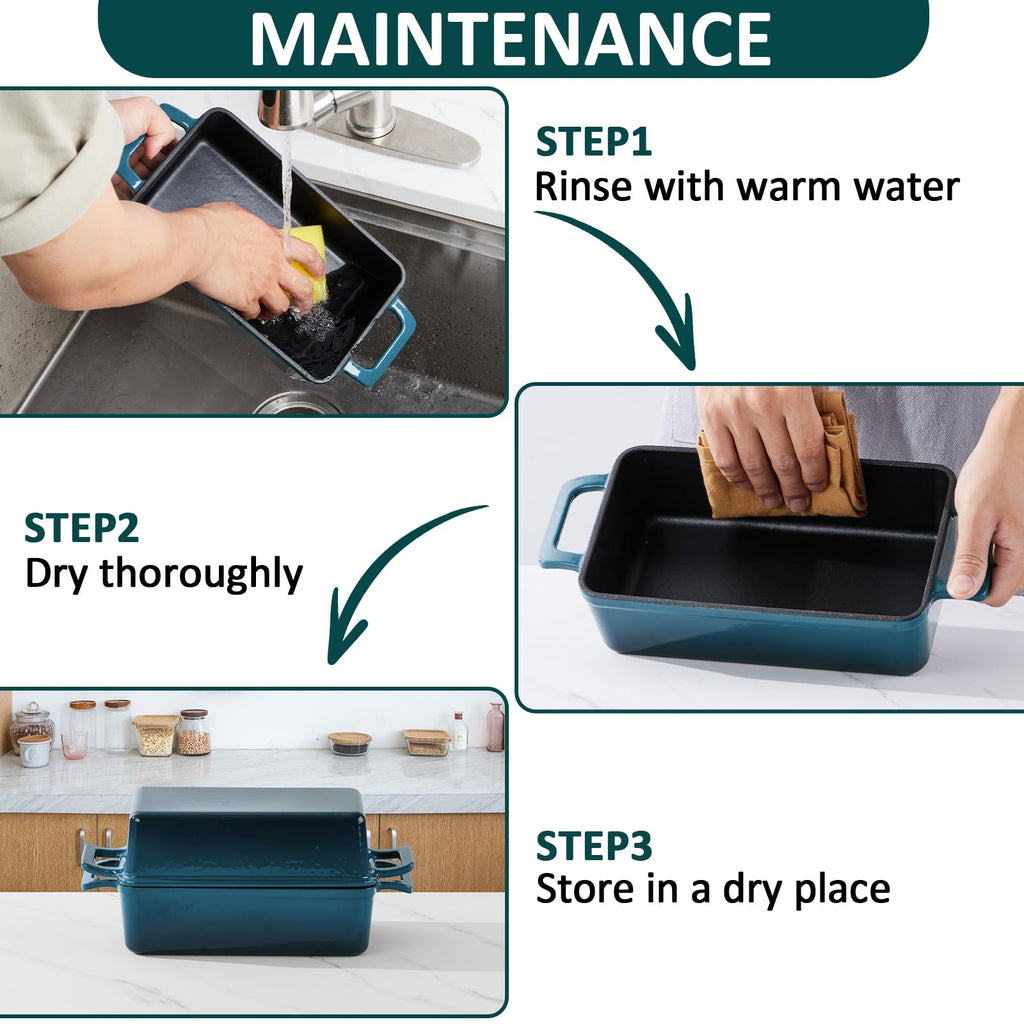 MAINTENANCE

STEP1
Rinse with warm water

STEP2
Dry thoroughly

STEP3
Store in a dry place