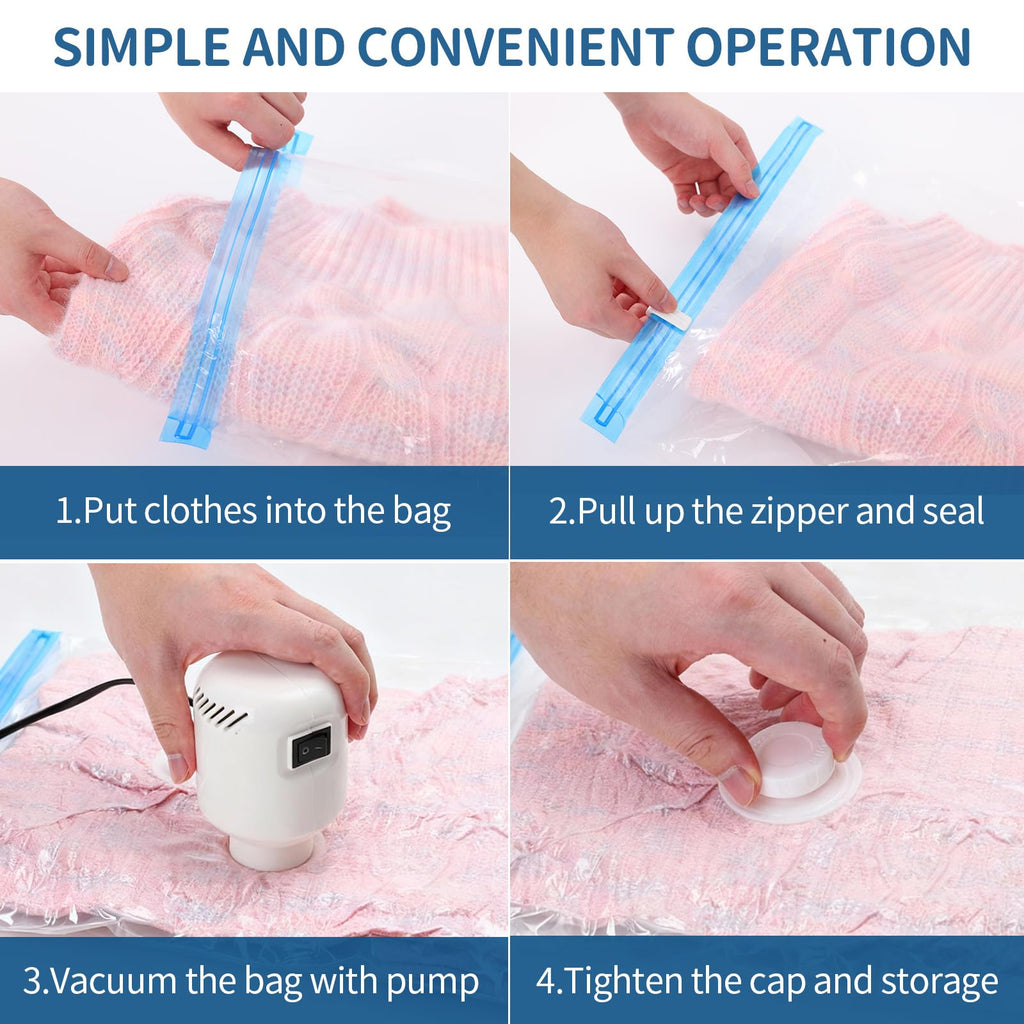 SIMPLE AND CONVENIENT OPERATION

1.Put clothes into the bag

2.Pull up the zipper and seal

3.Vacuum the bag with pump

4.Tighten the cap and storage