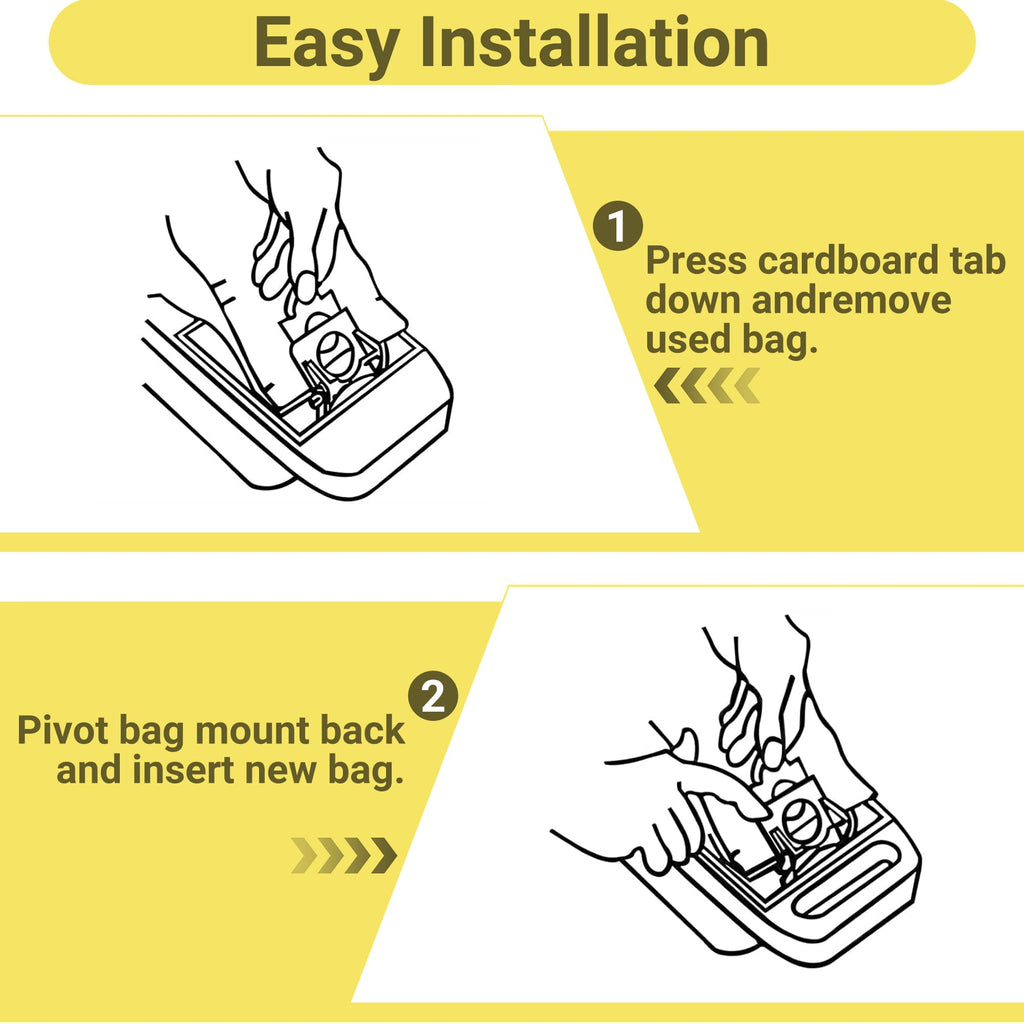 Easy Installation

1

Press cardboard tab down andremove used bag.

2

Pivot bag mount back and insert new bag.