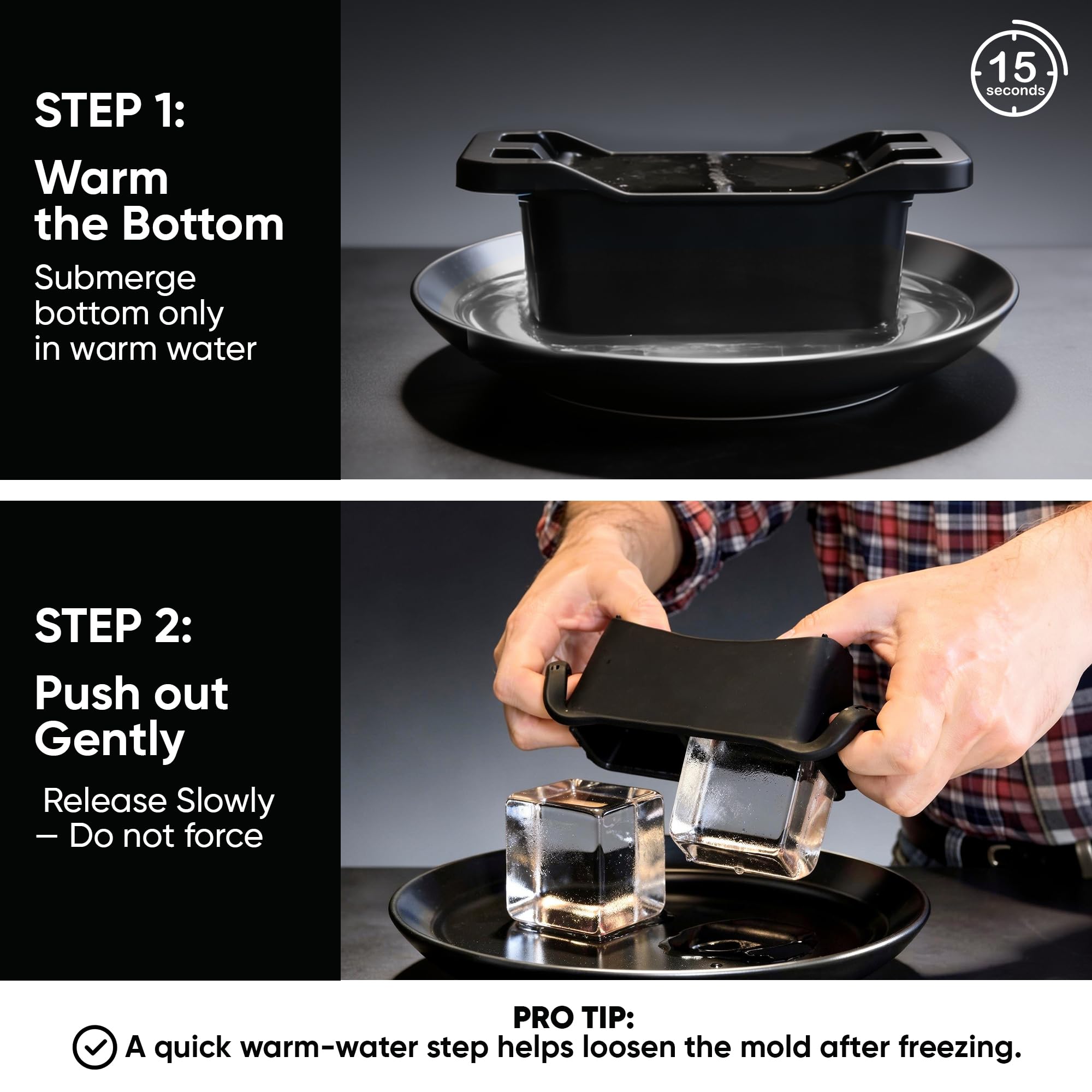 STEP 1:

Warm the Bottom

Submerge bottom only in warm water

15 seconds

STEP 2:

Push out Gently

Release Slowly – Do not force

PRO TIP:
A quick warm-water step helps loosen the mold after freezing.