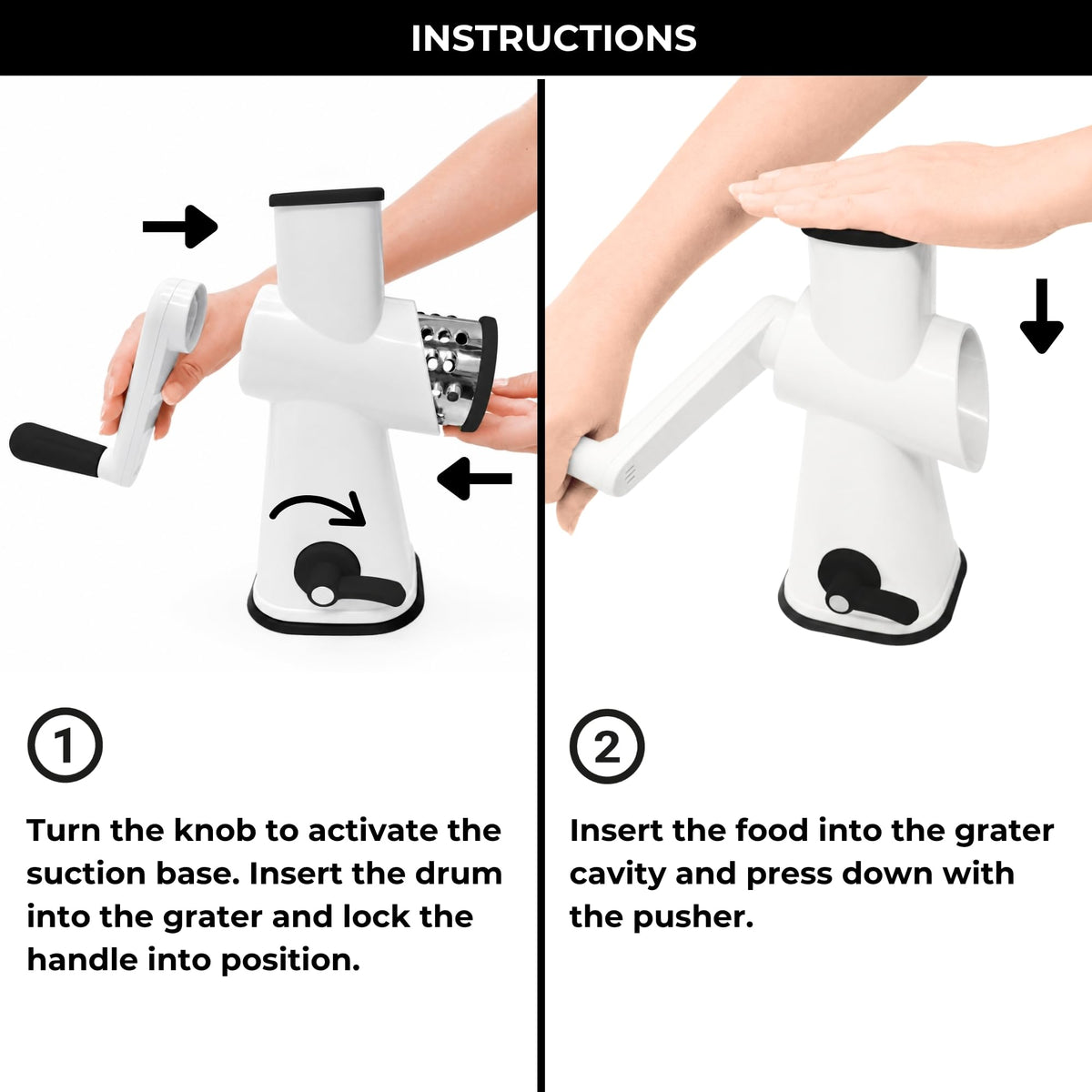 INSTRUCTIONS

1

Turn the knob to activate the suction base. Insert the drum into the grater and lock the handle into position.

2

Insert the food into the grater cavity and press down with the pusher.