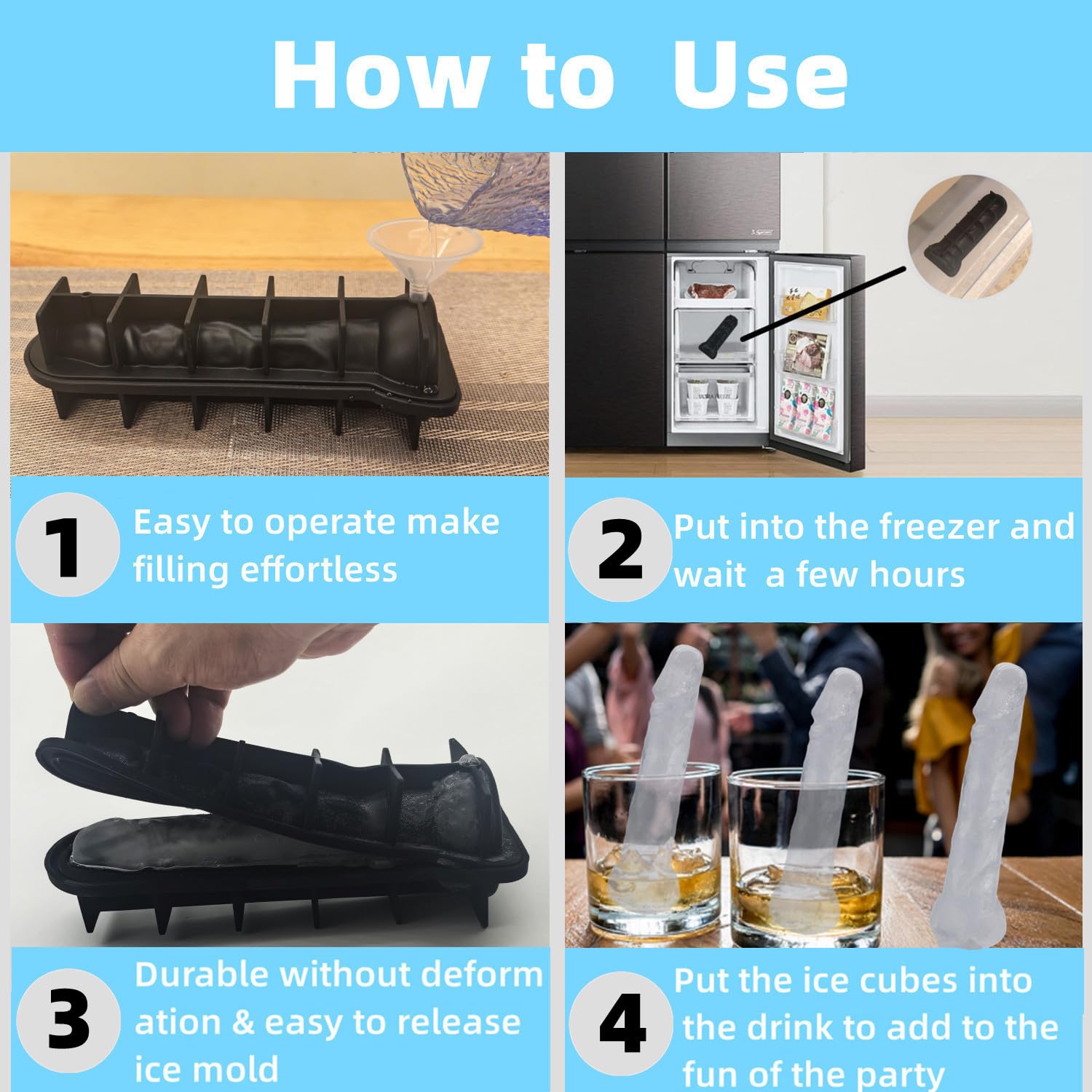 How to Use

1 Easy to operate make filling effortless

2 Put into the freezer and wait a few hours

3 Durable without deform ation & easy to release ice mold

4 Put the ice cubes into the drink to add to the fun of the party