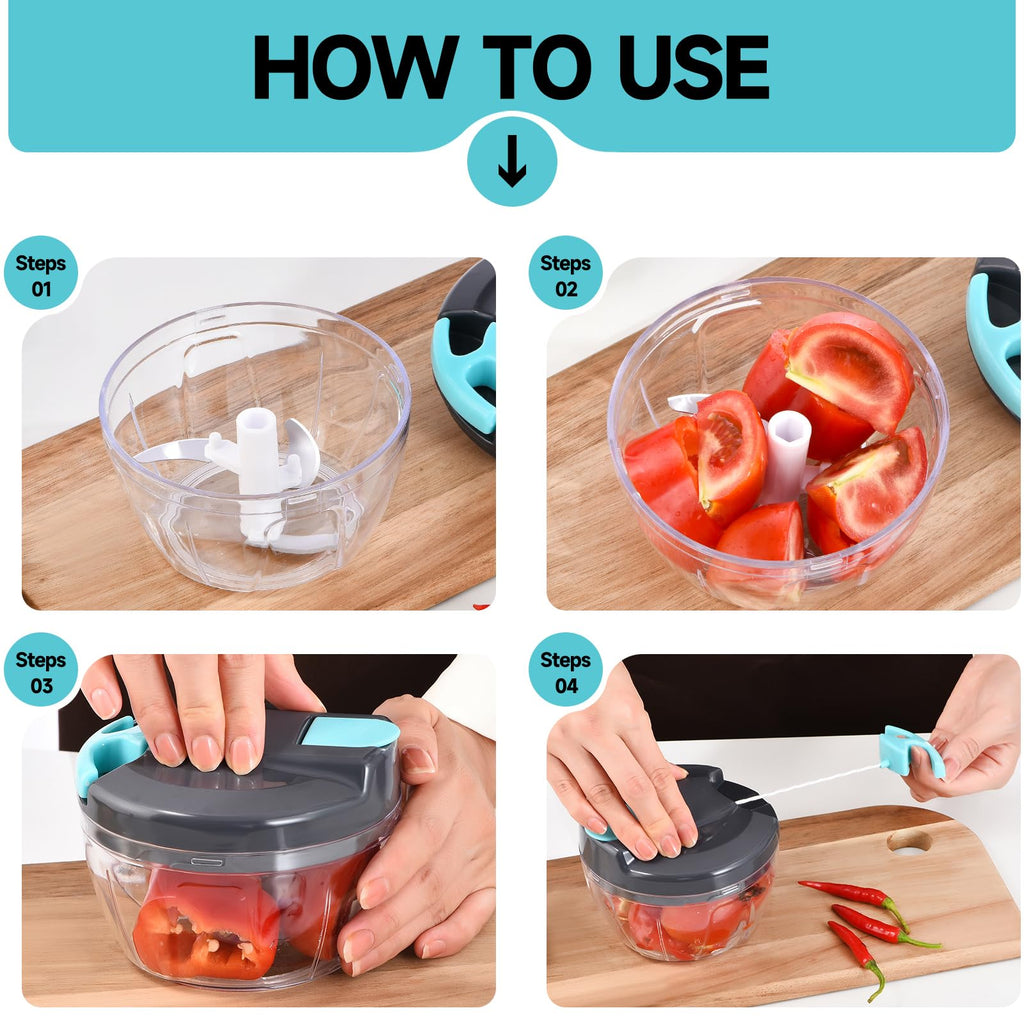 HOW TO USE

Steps 01

Steps 02

Steps 03

Steps 04