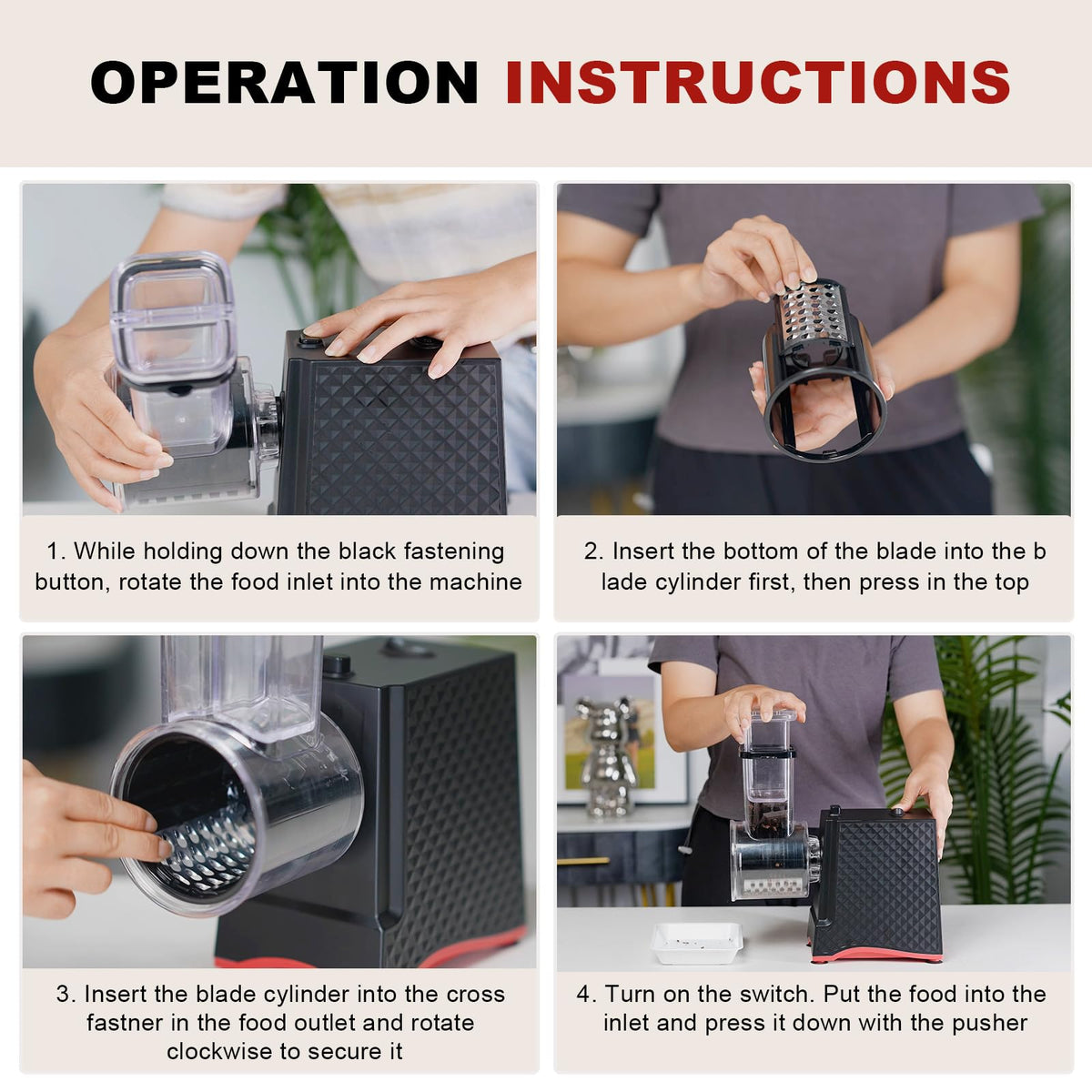 OPERATION INSTRUCTIONS

1. While holding down the black fastening button, rotate the food inlet into the machine

2. Insert the bottom of the blade into the b lade cylinder first, then press in the top

3. Insert the blade cylinder into the cross fastner in the food outlet and rotate clockwise to secure it

4. Turn on the switch. Put the food into the inlet and press it down with the pusher