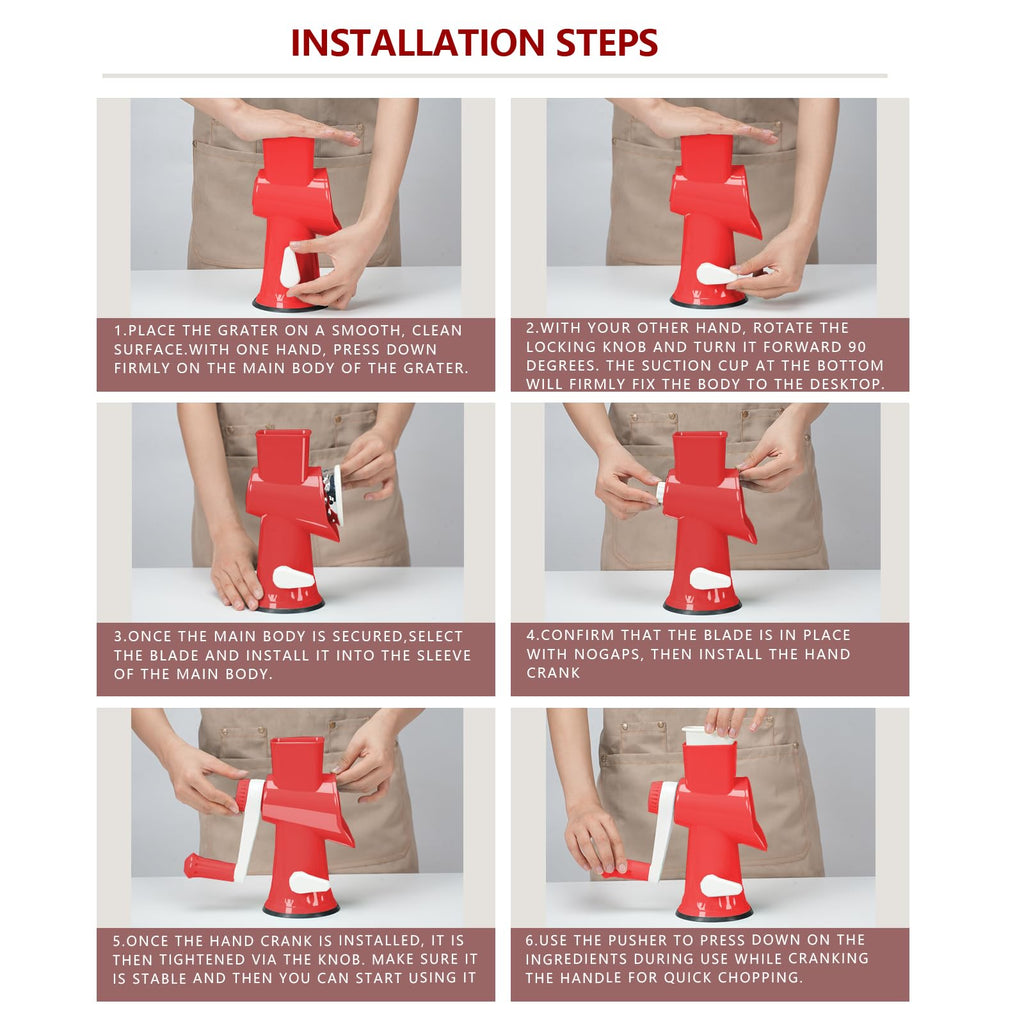 INSTALLATION STEPS

1.PLACE THE GRATER ON A SMOOTH, CLEAN SURFACE.WITH ONE HAND, PRESS DOWN FIRMLY ON THE MAIN BODY OF THE GRATER.

2.WITH YOUR OTHER HAND, ROTATE THE LOCKING KNOB AND TURN IT FORWARD 90 DEGREES. THE SUCTION CUP AT THE BOTTOM WILL FIRMLY FIX THE BODY TO THE DESKTOP.

3.ONCE THE MAIN BODY IS SECURED,SELECT THE BLADE AND INSTALL IT INTO THE SLEEVE OF THE MAIN BODY.

4.CONFIRM THAT THE BLADE IS IN PLACE WITH NOGAPS, THEN INSTALL THE HAND CRANK

5.ONCE THE HAND CRANK IS INSTALLED, IT IS THEN TIGHTENED VIA THE KNOB. MAKE SURE IT IS STABLE AND THEN YOU CAN START USING IT

6.USE THE PUSHER TO PRESS DOWN ON THE INGREDIENTS DURING USE WHILE CRANKING THE HANDLE FOR QUICK CHOPPING.