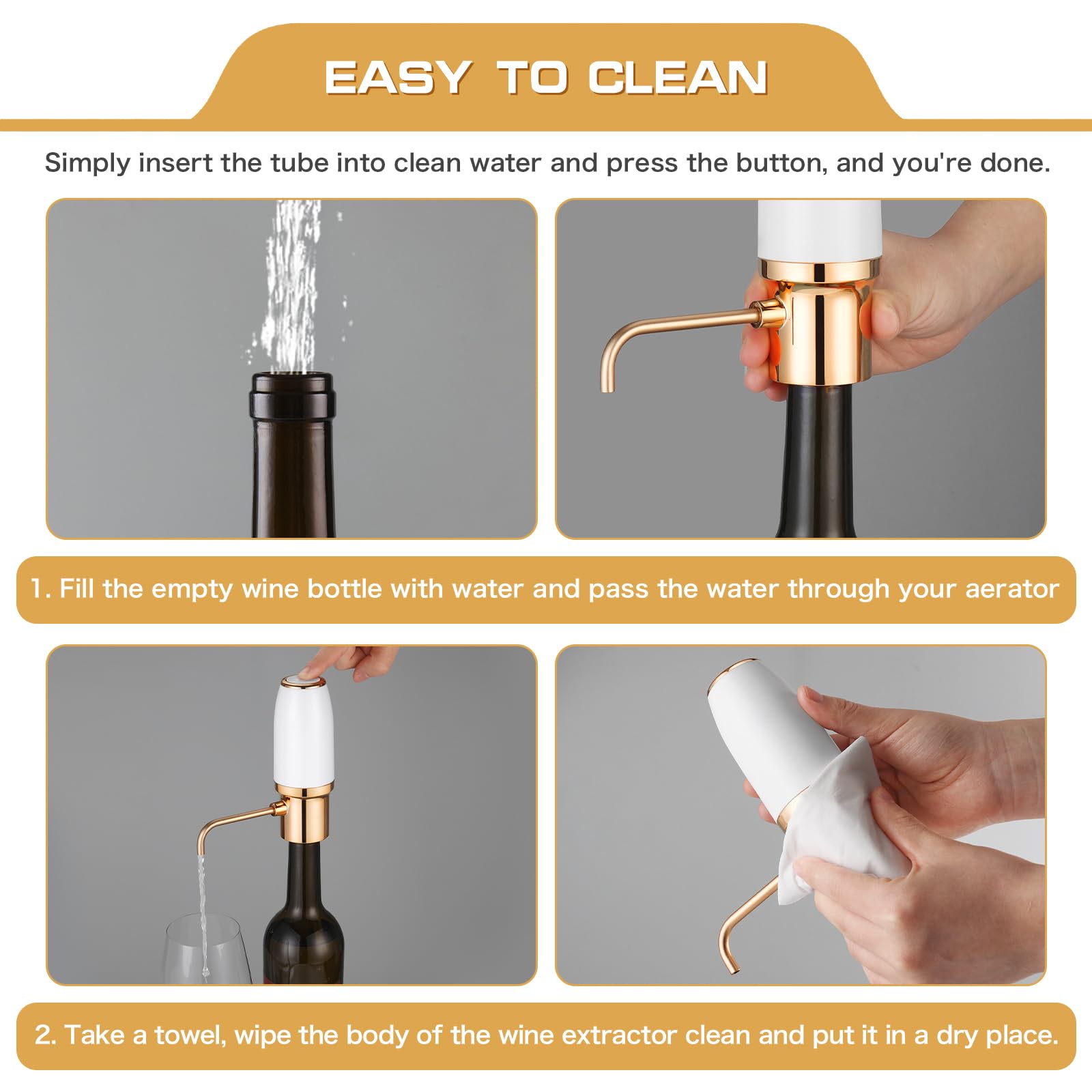 EASY TO CLEAN

Simply insert the tube into clean water and press the button, and you're done.

1. Fill the empty wine bottle with water and pass the water through your aerator

2. Take a towel, wipe the body of the wine extractor clean and put it in a dry place.