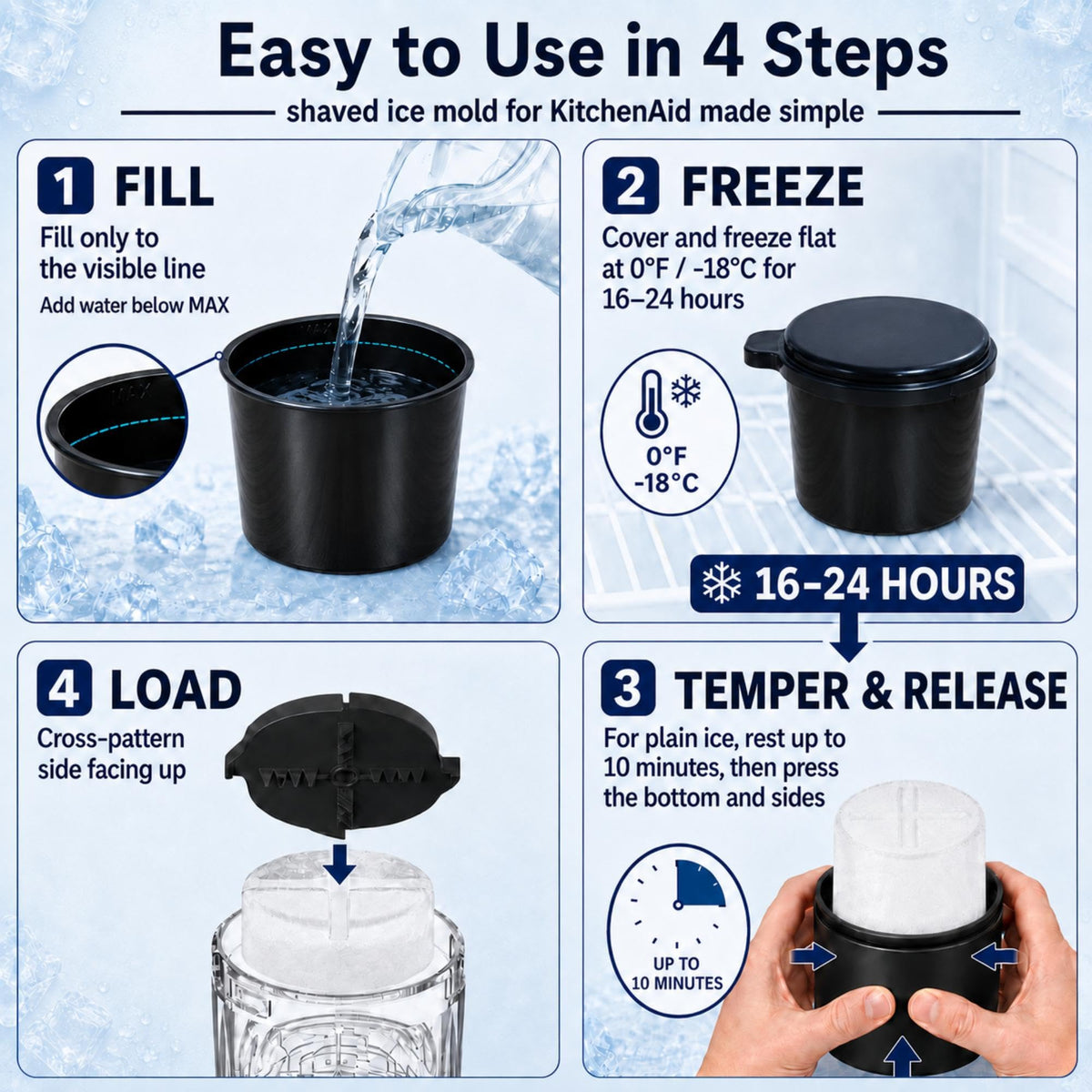 Easy to Use in 4 Steps

shaved ice mold for KitchenAid made simple

1 FILL

Fill only to the visible line

Add water below MAX

MAX

MAX

2 FREEZE

Cover and freeze flat at 0°F / -18°C for 16–24 hours

0°F -18°C

16–24 HOURS

4 LOAD

Cross-pattern side facing up

3 TEMPER & RELEASE

For plain ice, rest up to 10 minutes, then press the bottom and sides

UP TO 10 MINUTES