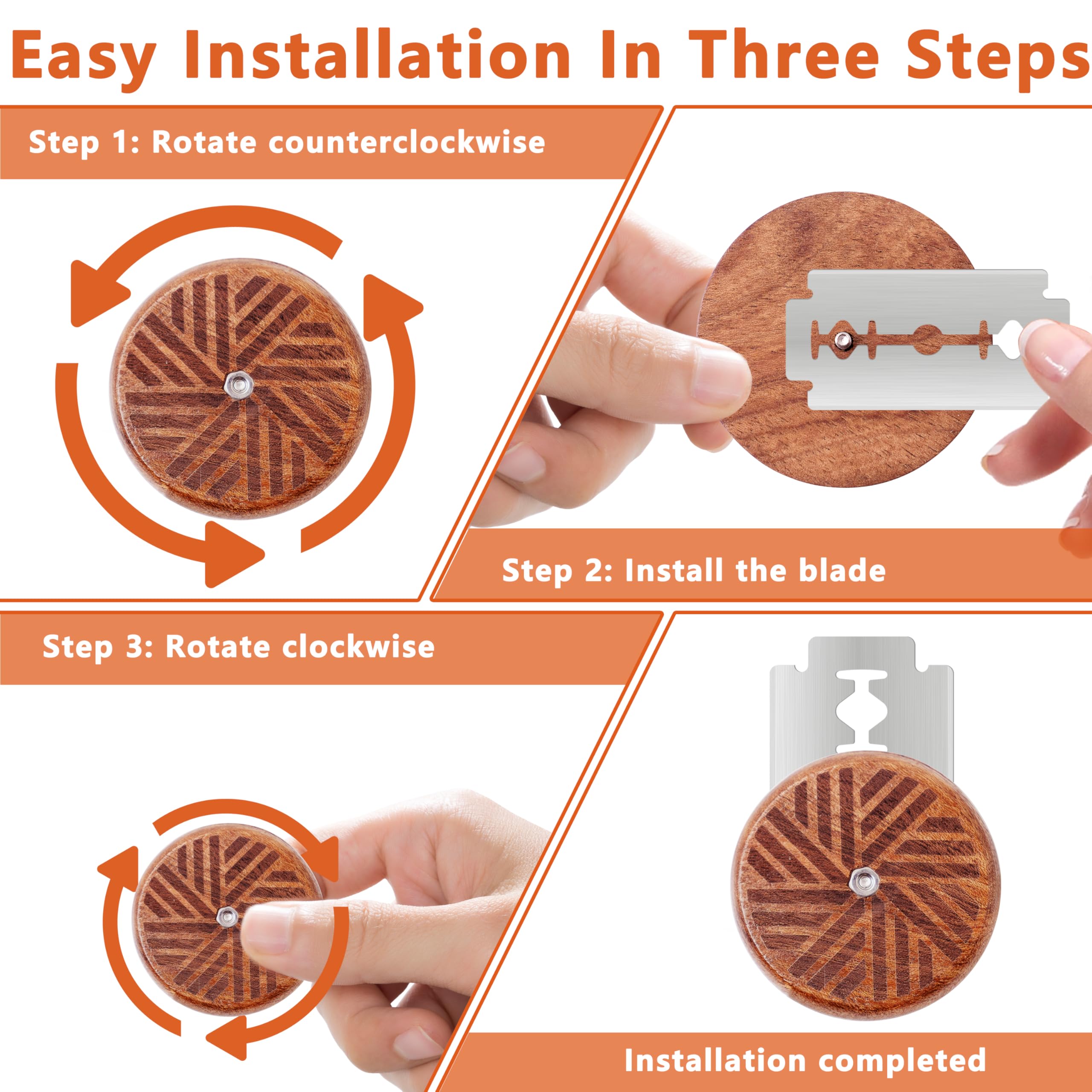 Easy Installation In Three Steps

Step 1: Rotate counterclockwise

Step 2: Install the blade

Step 3: Rotate clockwise

Installation completed