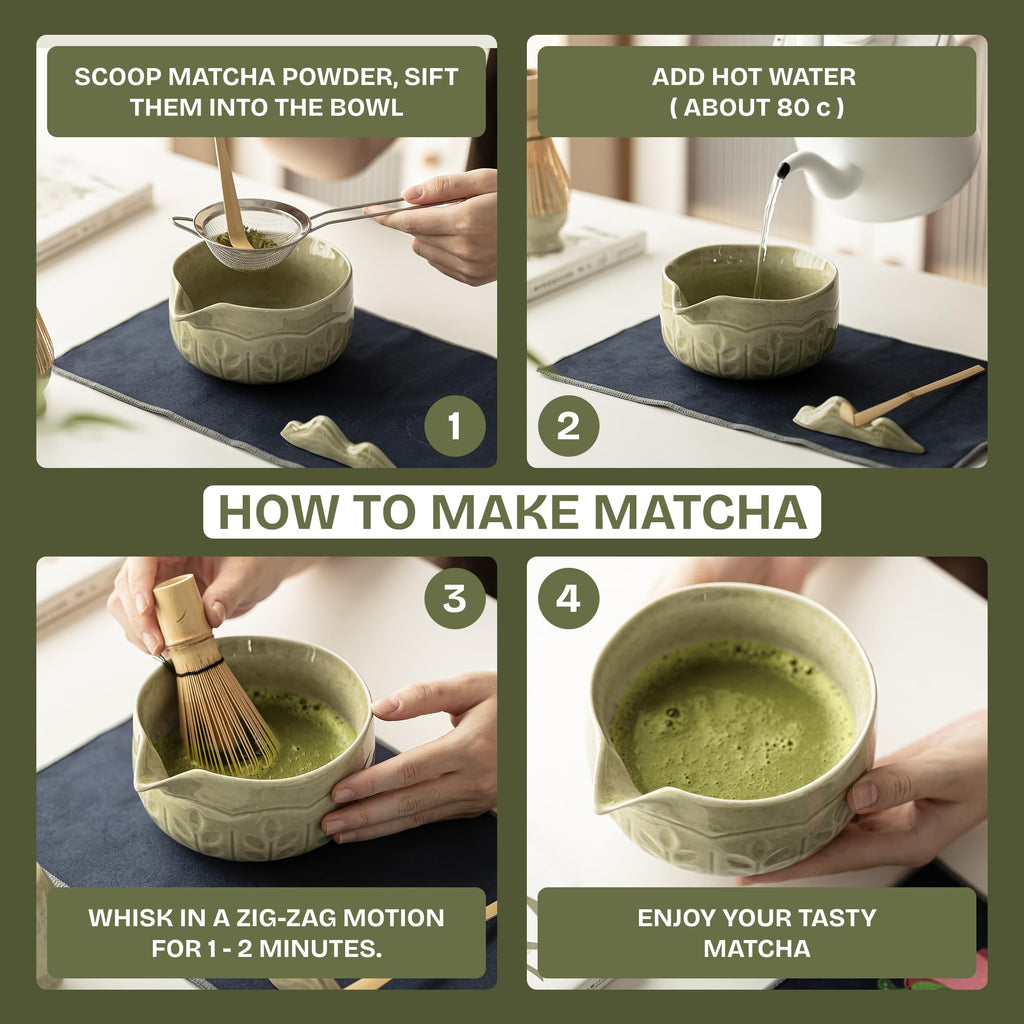 SCOOP MATCHA POWDER, SIFT THEM INTO THE BOWL

1

ADD HOT WATER ( ABOUT 80 c )

2

HOW TO MAKE MATCHA

3

WHISK IN A ZIG-ZAG MOTION FOR 1 - 2 MINUTES.

4

ENJOY YOUR TASTY MATCHA