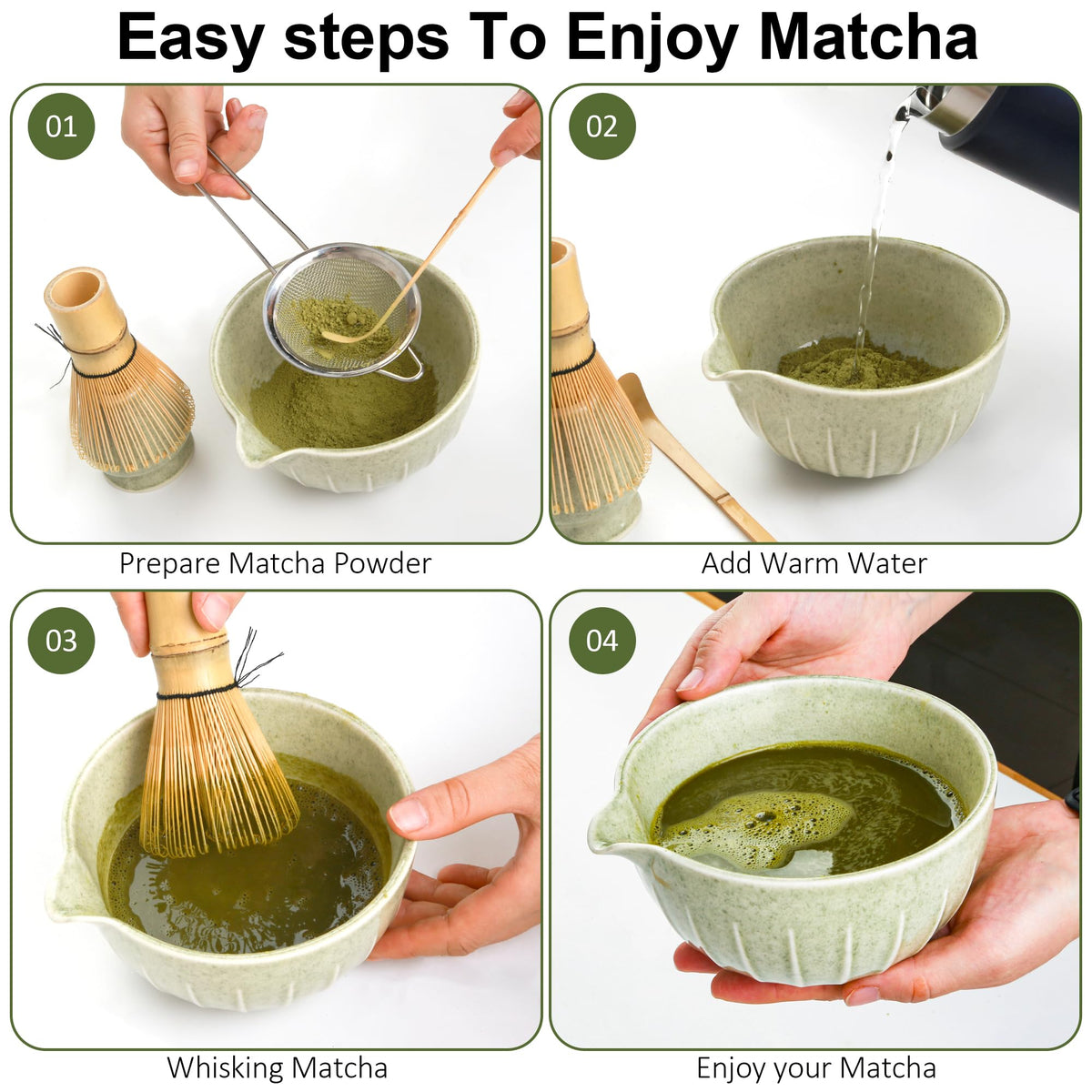 Easy steps To Enjoy Matcha

01

Prepare Matcha Powder

02

Add Warm Water

03

Whisking Matcha

04

Enjoy your Matcha